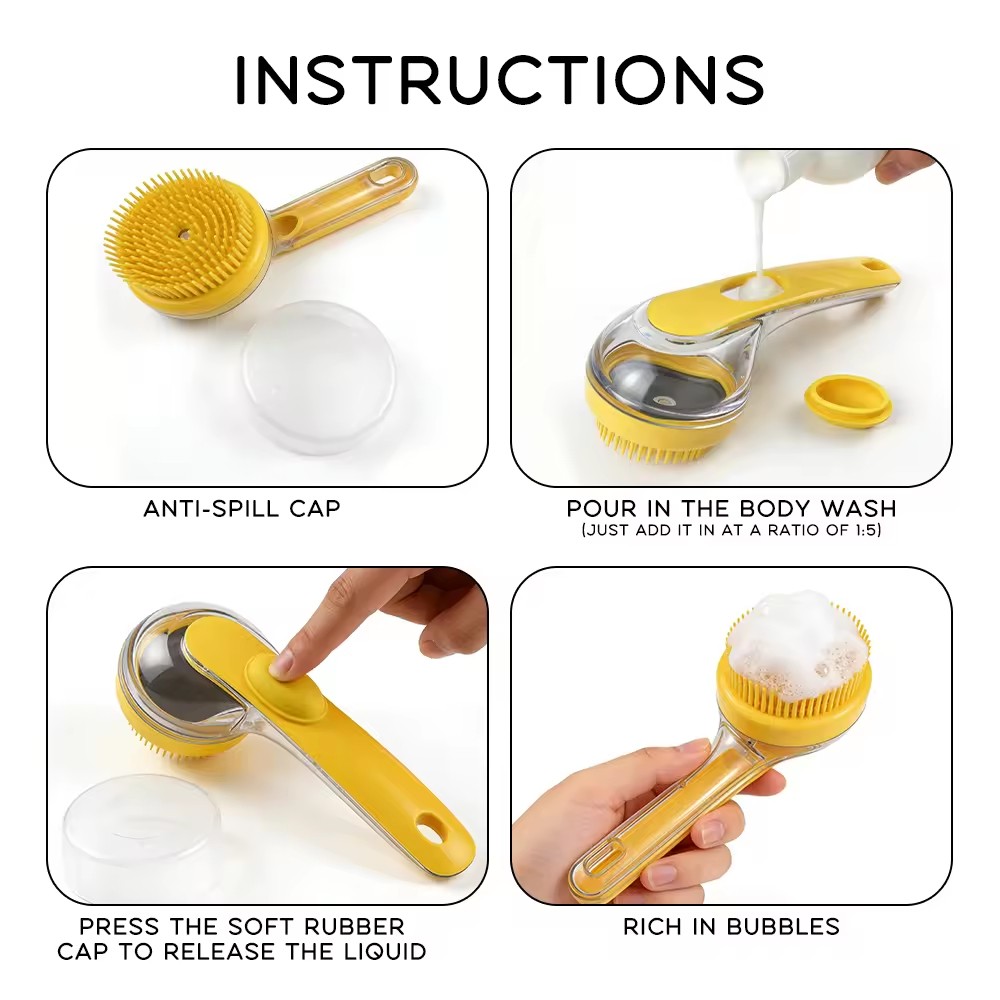 INSTRUCTIONS

ANTI-SPILL CAP

POUR IN THE BODY WASH
(JUST ADD IT IN AT A RATIO OF 1:5)

PRESS THE SOFT RUBBER CAP TO RELEASE THE LIQUID

RICH IN BUBBLES