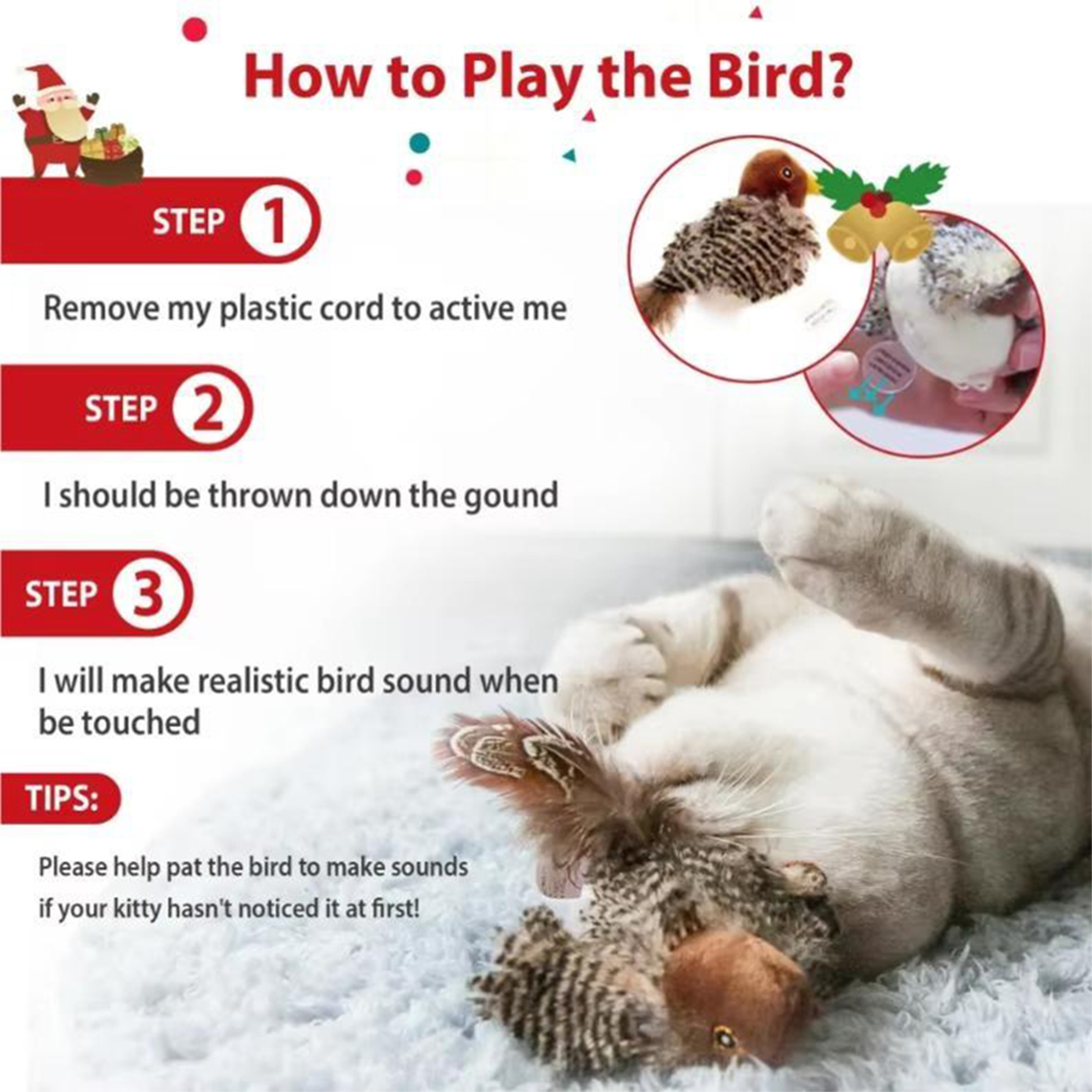 How to Play the Bird?

STEP 1

Remove my plastic cord to active me

STEP 2

I should be thrown down the gound

STEP 3

I will make realistic bird sound when be touched

TIPS:

Please help pat the bird to make sounds if your kitty hasn't noticed it at first!