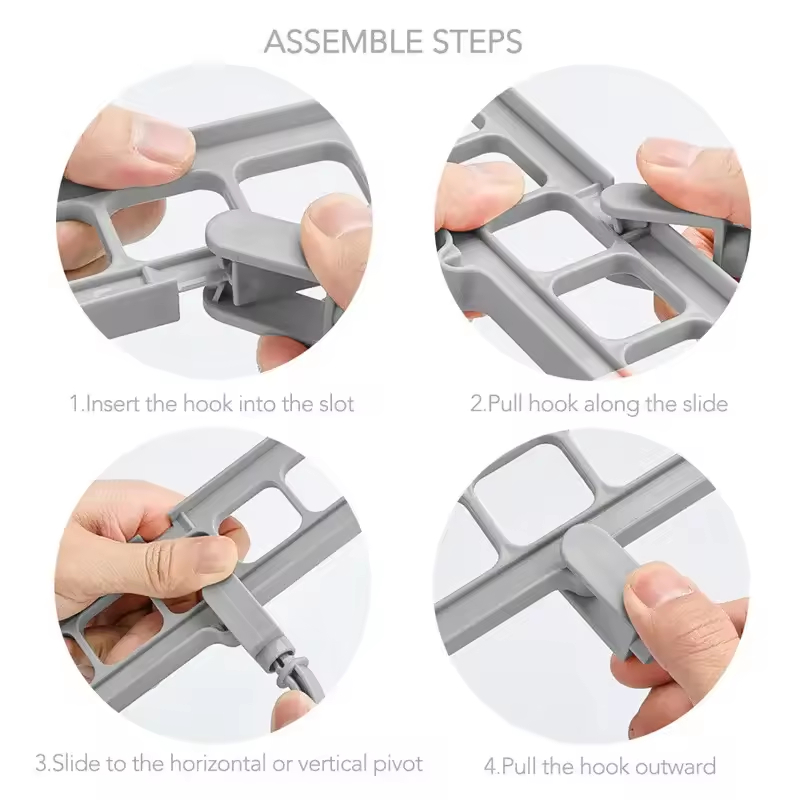 ASSEMBLE STEPS

1.Insert the hook into the slot

2.Pull hook along the slide

3.Slide to the horizontal or vertical pivot

4.Pull the hook outward